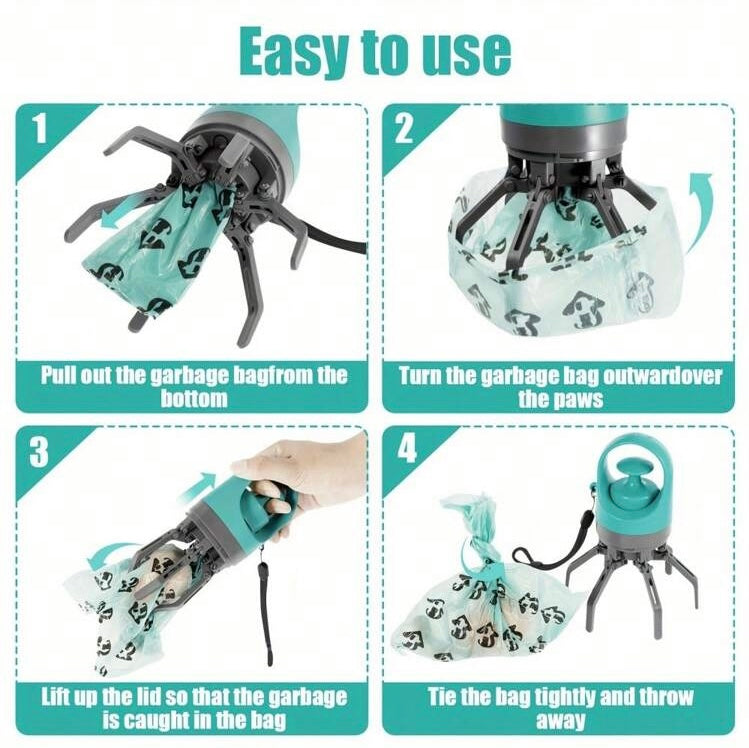 Easy to use

1

Pull out the garbage bagfrom the bottom

2

Turn the garbage bag outwardover the paws

3

Lift up the lid so that the garbage is caught in the bag

4

Tie the bag tightly and throw away